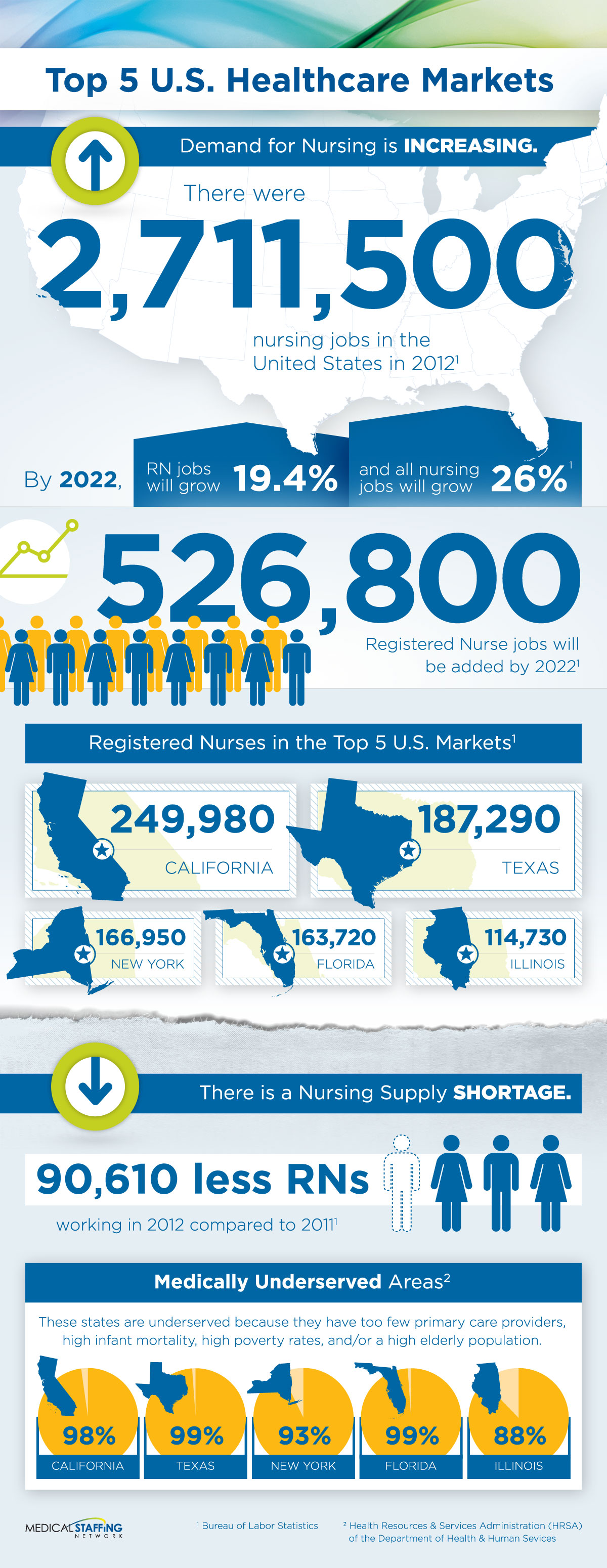 Top 5 U.S. Healthcare Markets

Demand for Nursing is INCREASING.

There were

2,711,500

nursing jobs in the United States in 2012$^1$

By 2022, RN jobs will grow 19.4% and all nursing jobs will grow 26%$^1$

526,800

Registered Nurse jobs will be added by 2022$^1$

Registered Nurses in the Top 5 U.S. Markets$^1$

249,980 CALIFORNIA

187,290 TEXAS

166,950 NEW YORK

163,720 FLORIDA

114,730 ILLINOIS

There is a Nursing Supply SHORTAGE.

90,610 less RNs

working in 2012 compared to 2011$^1$

Medically Underserved Areas$^2$

These states are underserved because they have too few primary care providers, high infant mortality, high poverty rates, and/or a high elderly population.

98% CALIFORNIA

99% TEXAS

93% NEW YORK

99% FLORIDA

88% ILLINOIS

MEDICAL STAFFING NETWORK

$^1$ Bureau of Labor Statistics

$^2$ Health Resources & Services Administration (HRSA) of the Department of Health & Human Sevices